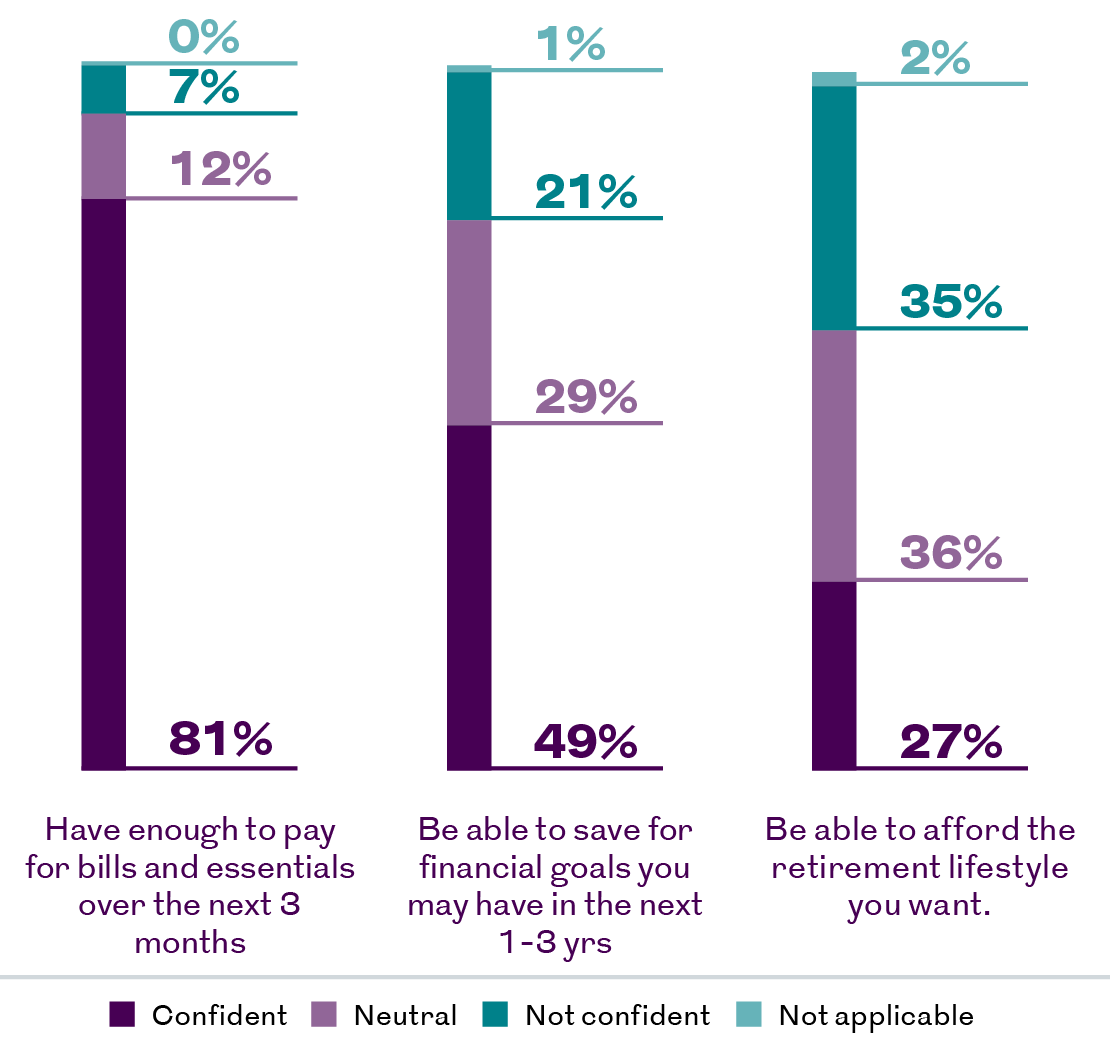 0%
7%
12%
81%

Have enough to pay for bills and essentials over the next 3 months

1%
21%
29%
49%

Be able to save for financial goals you may have in the next 1-3 yrs

2%
35%
36%
27%

Be able to afford the retirement lifestyle you want.

Confident Neutral Not confident Not applicable