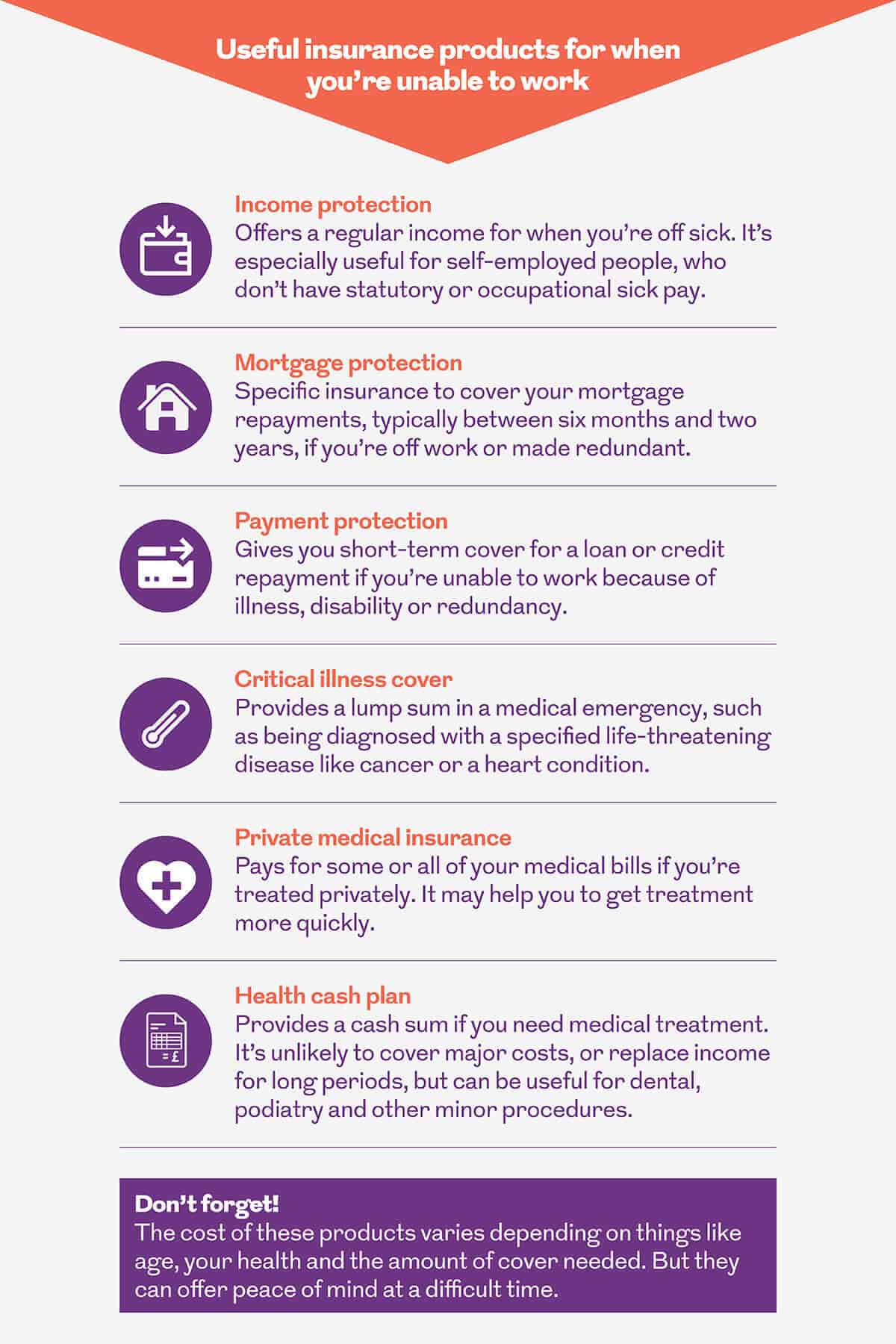 Useful insurance products for when you're unable to work

Income protection
Offers a regular income for when you're off sick. It's especially useful for self-employed people, who don't have statutory or occupational sick pay.

Mortgage protection
Specific insurance to cover your mortgage repayments, typically between six months and two years, if you're off work or made redundant.

Payment protection
Gives you short-term cover for a loan or credit repayment if you're unable to work because of illness, disability or redundancy.

Critical illness cover
Provides a lump sum in a medical emergency, such as being diagnosed with a specified life-threatening disease like cancer or a heart condition.

Private medical insurance
Pays for some or all of your medical bills if you're treated privately. It may help you to get treatment more quickly.

Health cash plan
Provides a cash sum if you need medical treatment. It's unlikely to cover major costs, or replace income for long periods, but can be useful for dental, podiatry and other minor procedures.

Don't forget!
The cost of these products varies depending on things like age, your health and the amount of cover needed. But they can offer peace of mind at a difficult time.