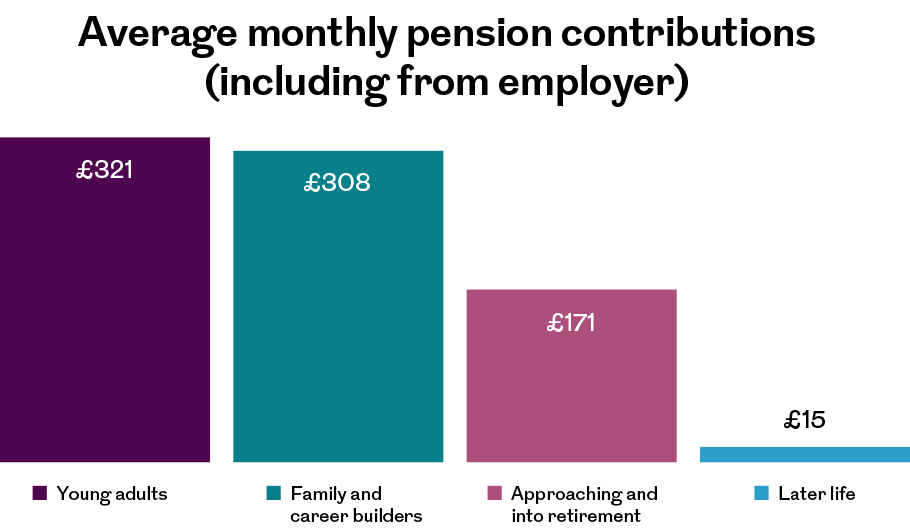 Average monthly pension contributions (including from employer)

£321

£308

£171

£15

Young adults

Family and career builders

Approaching and into retirement

Later life