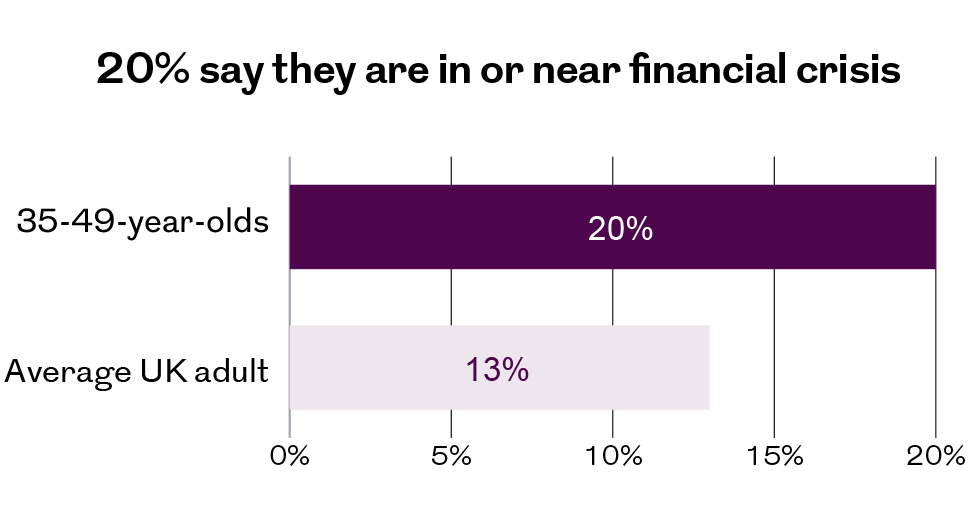 20% say they are in or near financial crisis

35-49-year-olds
20%

Average UK adult
13%

0%
5%
10%
15%
20%